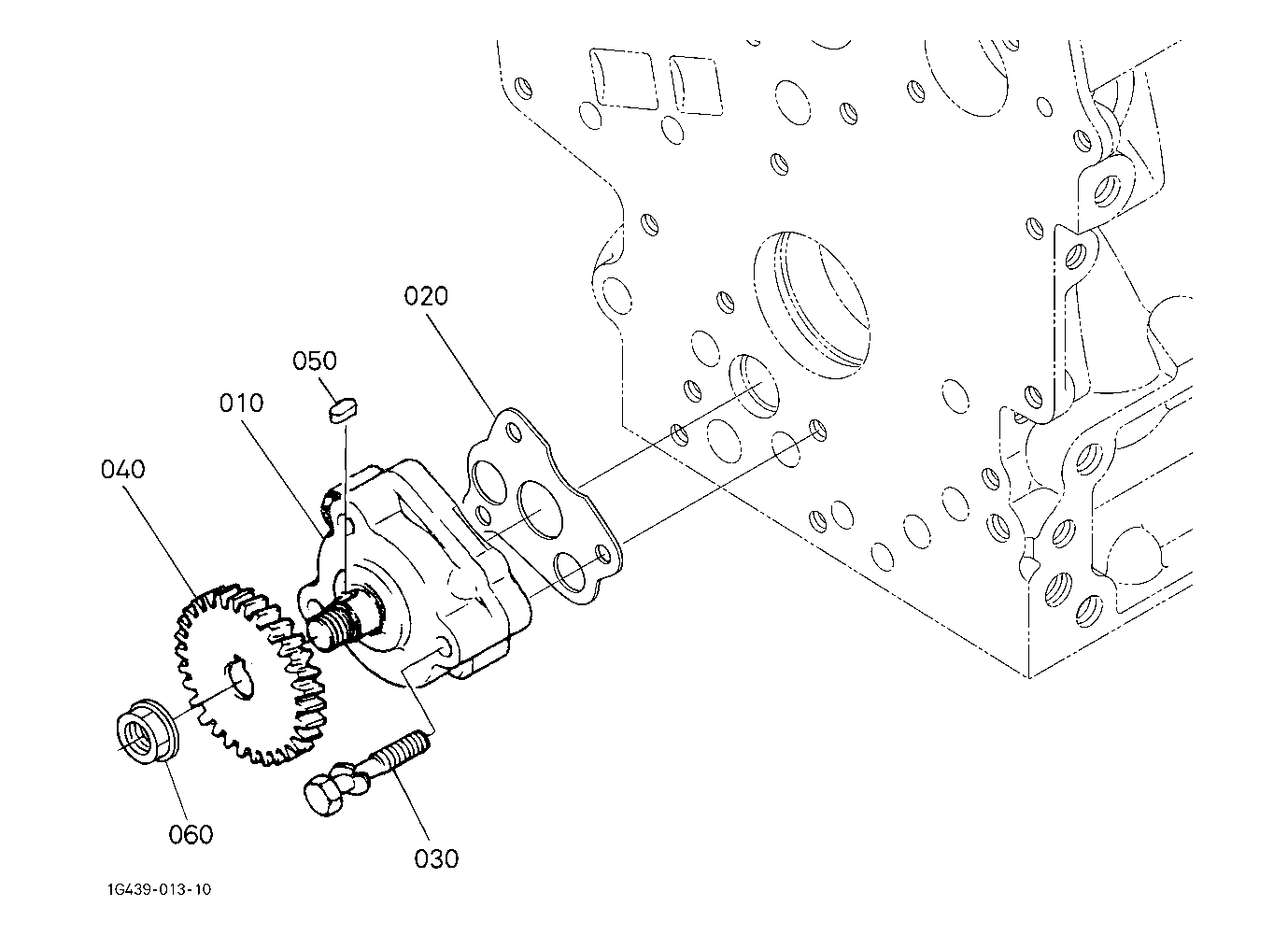 020
050
010
040
060
030
1G439-013-10